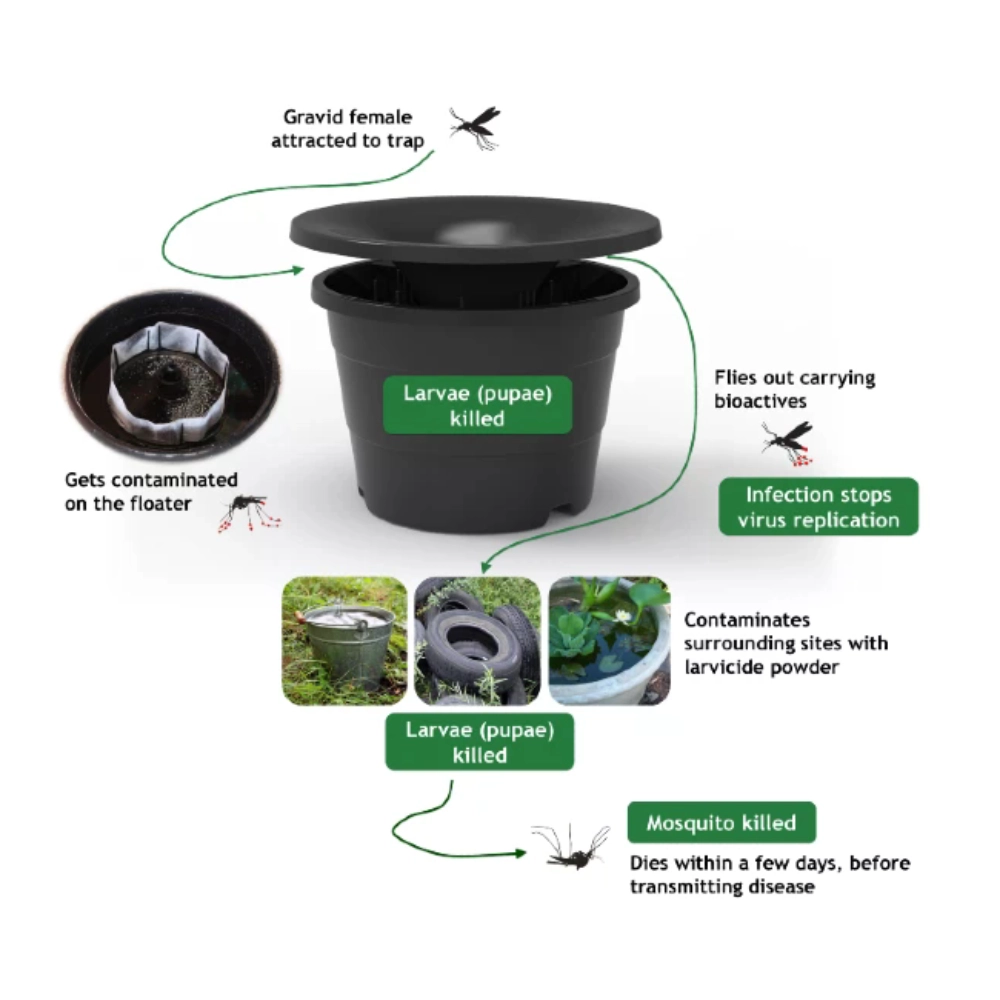 Gravid female attracted to trap

Larvae (pupae) killed

Gets contaminated on the floater

Flies out carrying bioactives

Infection stops virus replication

Contaminates surrounding sites with larvicide powder

Larvae (pupae) killed

Mosquito killed

Dies within a few days, before transmitting disease